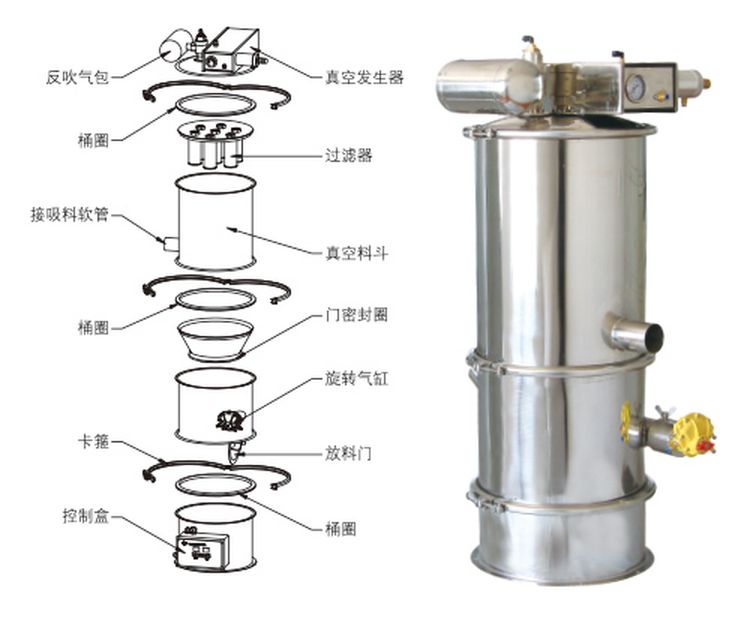 反吹气包
真空发生器
桶圈
过滤器
接吸料软管
真空料斗
桶圈
门密封圈
旋转气缸
卡箍
放料门
控制盒
桶圈